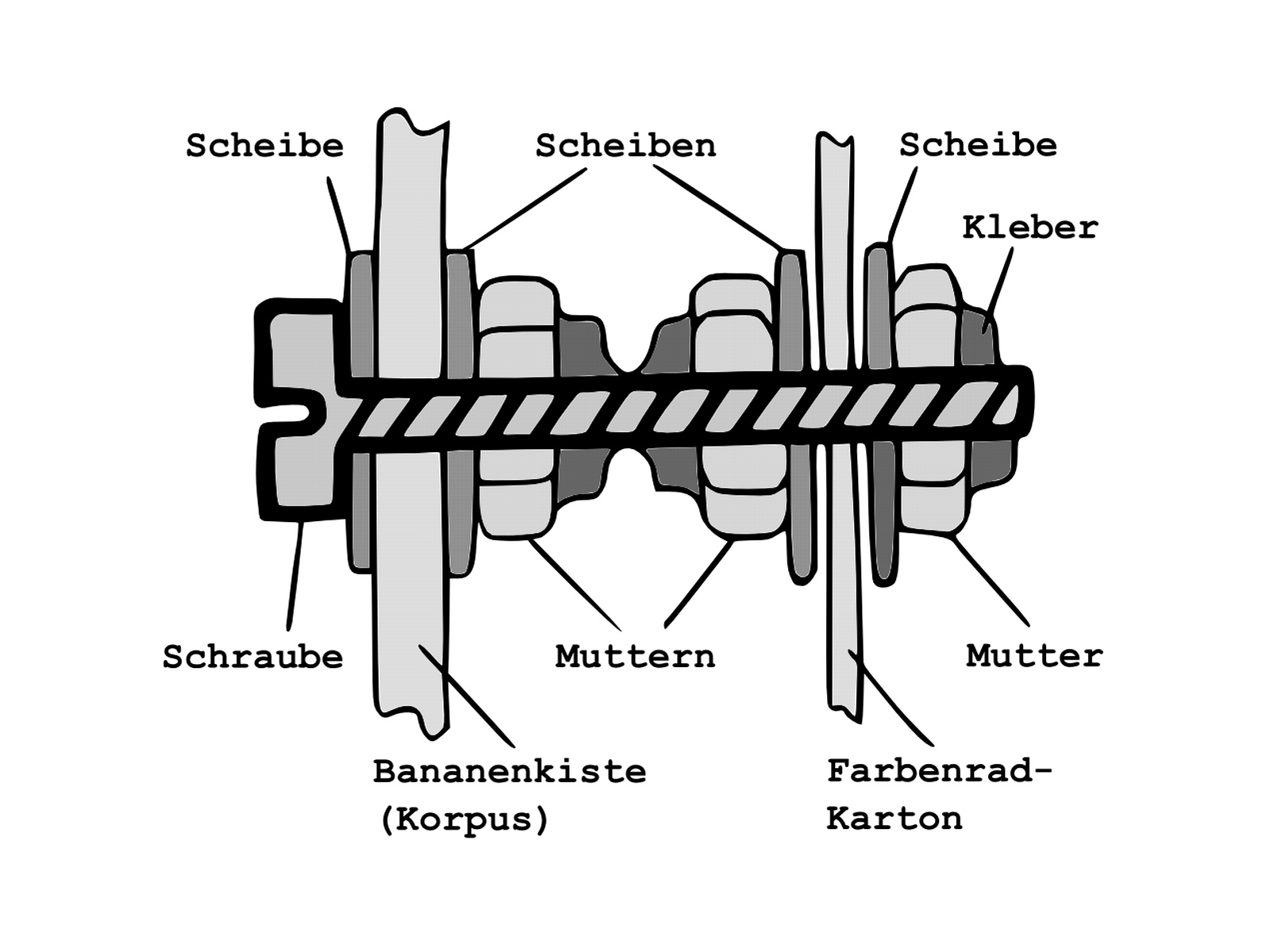 Scheibe Scheiben Scheibe

Kleber

Schraube Muttern Mutter

Bananenkiste (Korpus)

Farbenrad-Karton