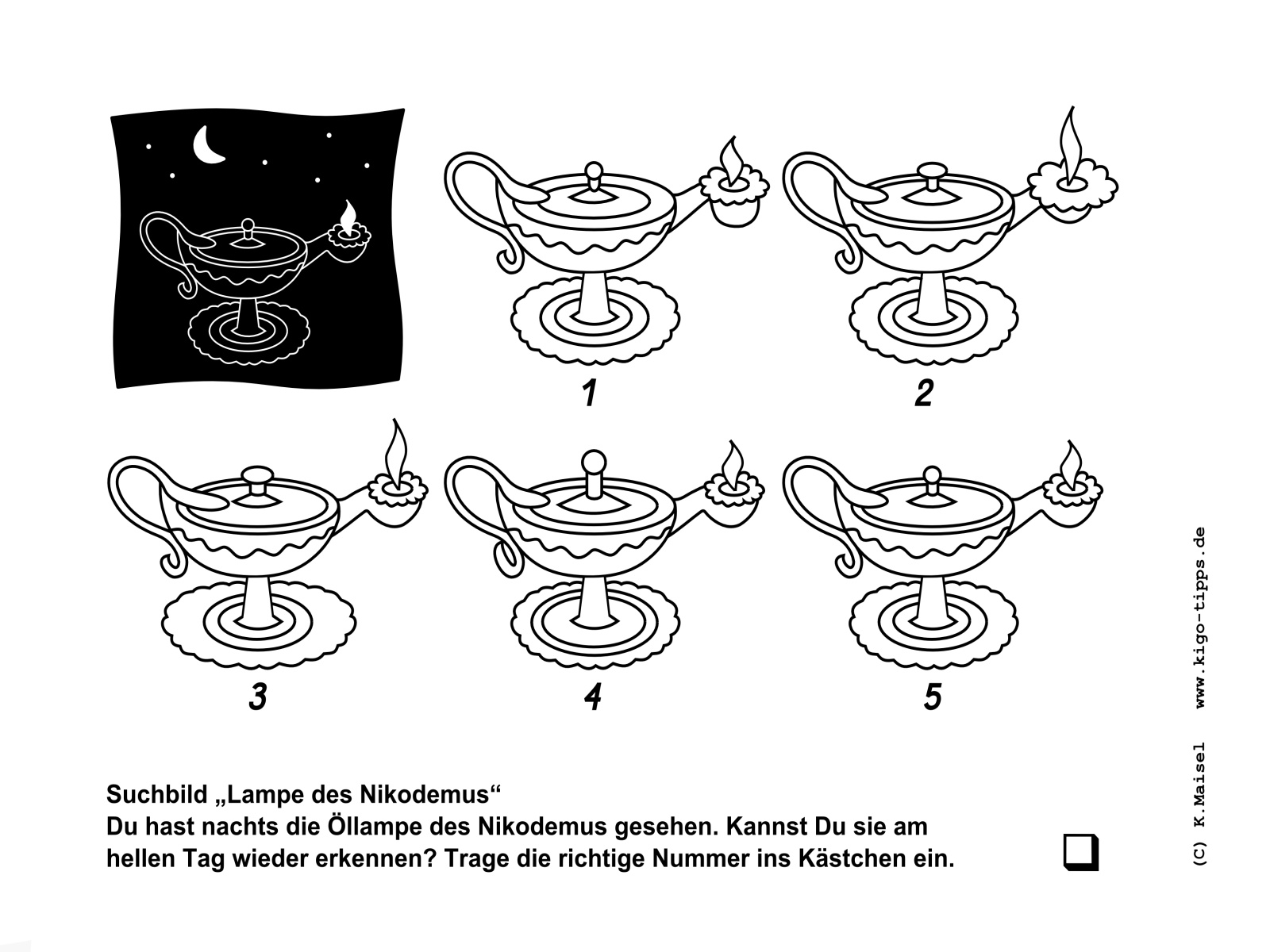 1

2

3

4

5

Suchbild „Lampe des Nikodemus“
Du hast nachts die Öllampe des Nikodemus gesehen. Kannst Du sie am hellen Tag wieder erkennen? Trage die richtige Nummer ins Kästchen ein.

(C) K.Maisel www.kigo-tipps.de