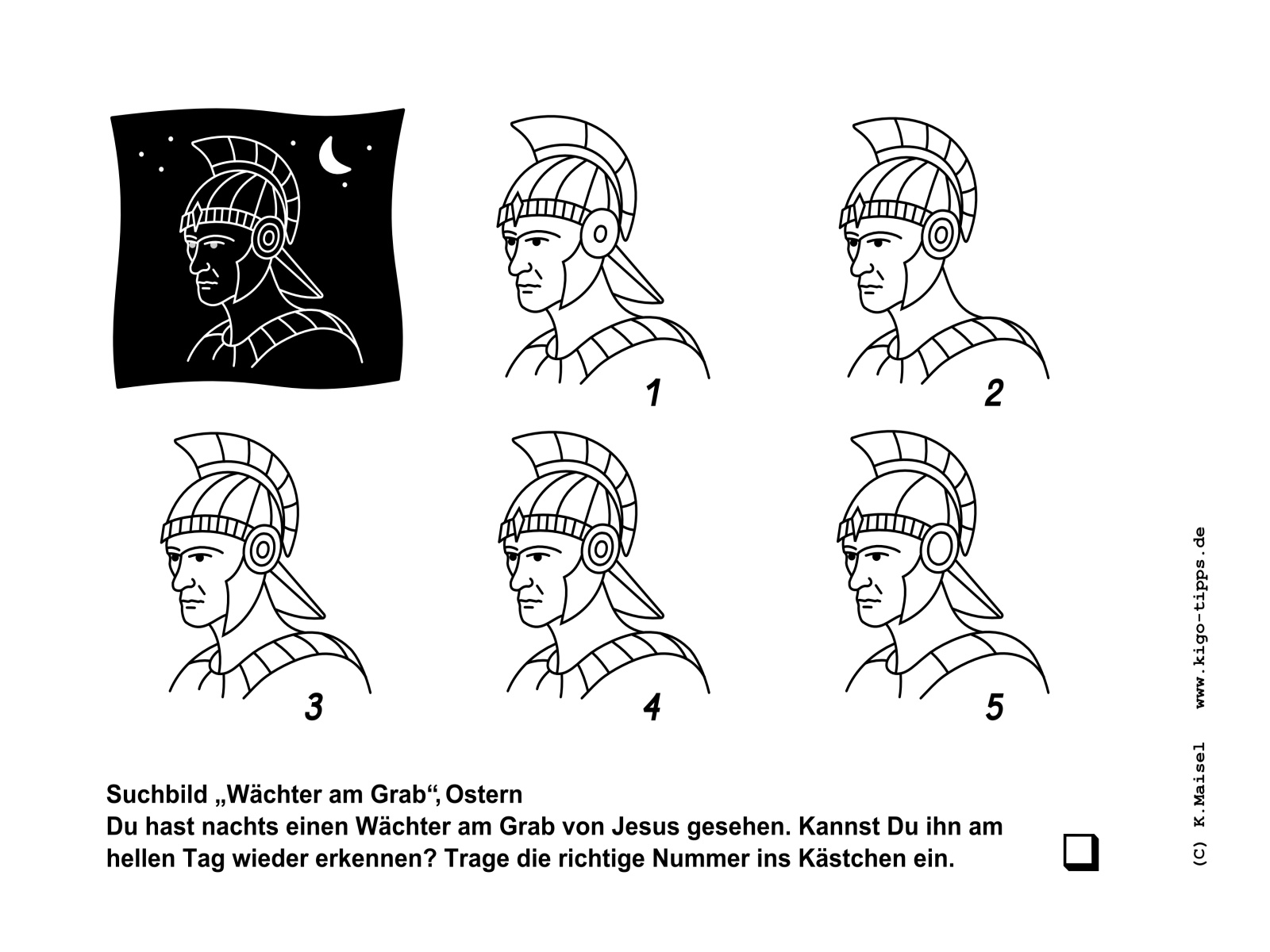 1

2

3

4

5

Suchbild „Wächter am Grab“, Ostern
Du hast nachts einen Wächter am Grab von Jesus gesehen. Kannst Du ihn am hellen Tag wieder erkennen? Trage die richtige Nummer ins Kästchen ein.

(C) K.Maisel www.kigo-tipps.de