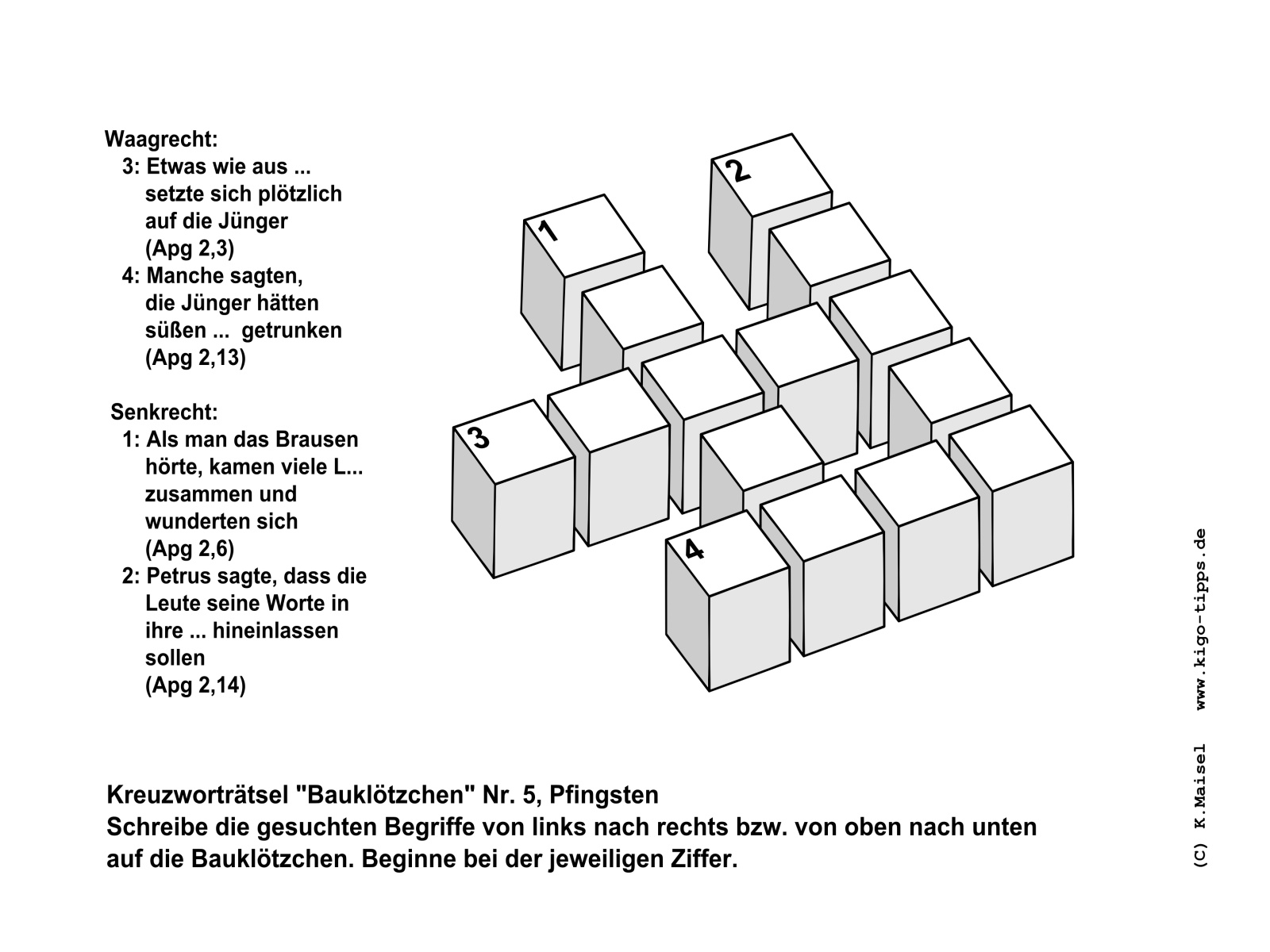 Waagrecht:
3: Etwas wie aus ... setzte sich plötzlich auf die Jünger (Apg 2,3)
4: Manche sagten, die Jünger hätten süßen ... getrunken (Apg 2,13)

Senkrecht:
1: Als man das Brausen hörte, kamen viele L... zusammen und wunderten sich (Apg 2,6)
2: Petrus sagte, dass die Leute seine Worte in ihre ... hineinlassen sollen (Apg 2,14)

1
2
3
4

Kreuzworträtsel "Bauklötzchen" Nr. 5, Pfingsten
Schreibe die gesuchten Begriffe von links nach rechts bzw. von oben nach unten auf die Bauklötzchen. Beginne bei der jeweiligen Ziffer.

(C) K.Maisel www.kigo-tipps.de