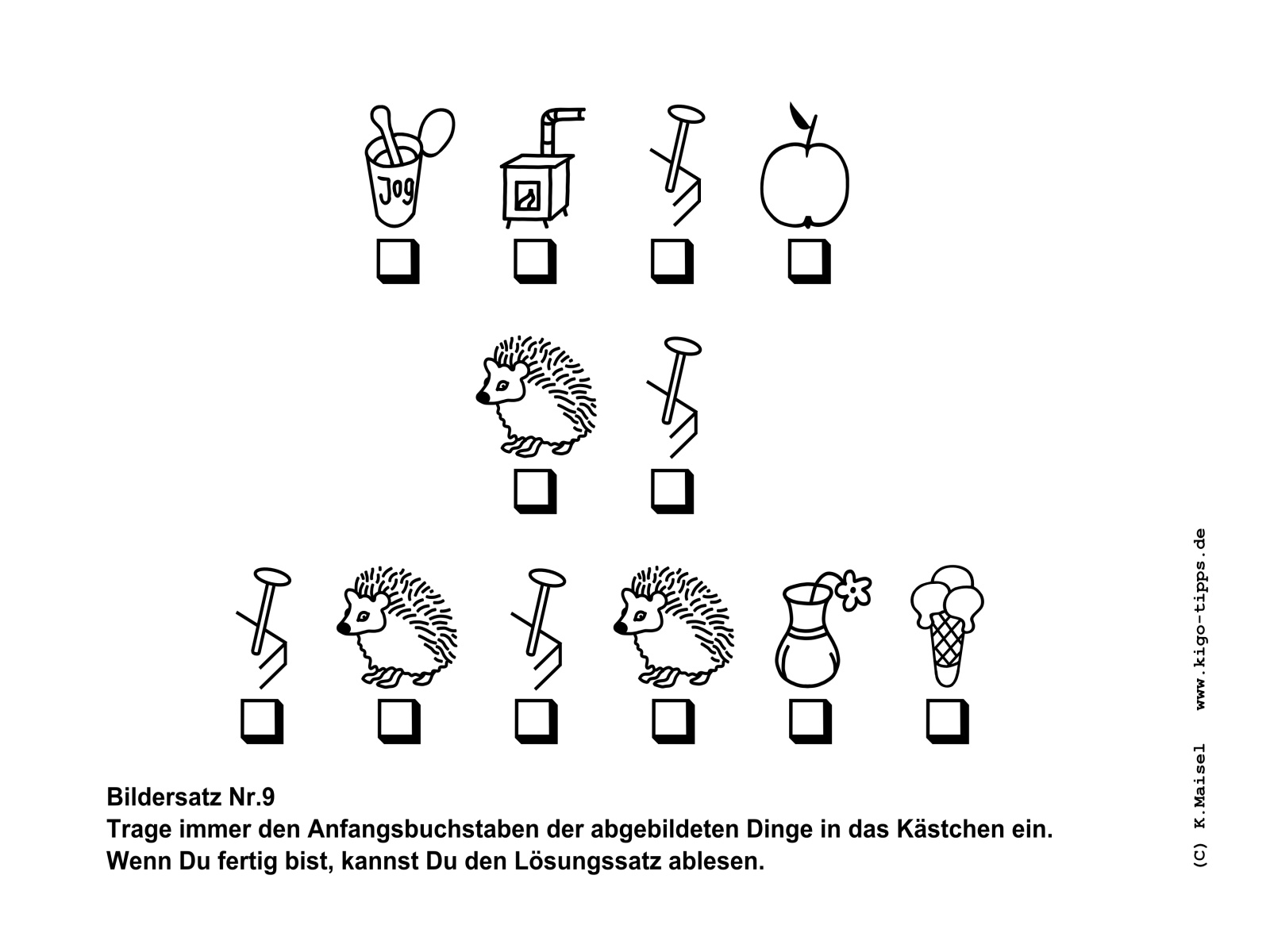 Jog

Bildersatz Nr.9
Trage immer den Anfangsbuchstaben der abgebildeten Dinge in das Kästchen ein.
Wenn Du fertig bist, kannst Du den Lösungssatz ablesen.

(C) K.Maisel www.kigo-tipps.de