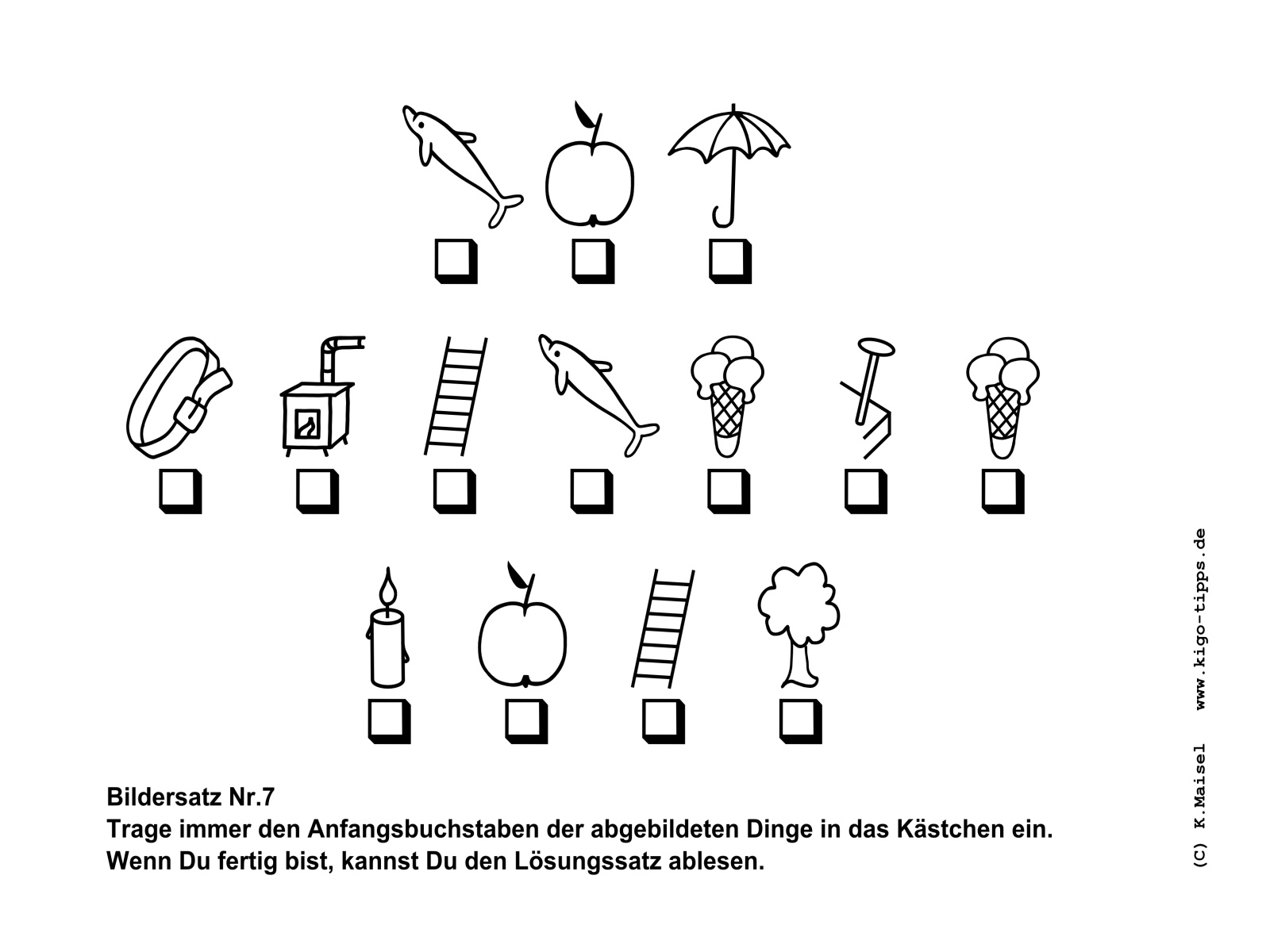 Bildersatz Nr.7
Trage immer den Anfangsbuchstaben der abgebildeten Dinge in das Kästchen ein.
Wenn Du fertig bist, kannst Du den Lösungssatz ablesen.

(C) K.Maisel www.kigo-tipps.de