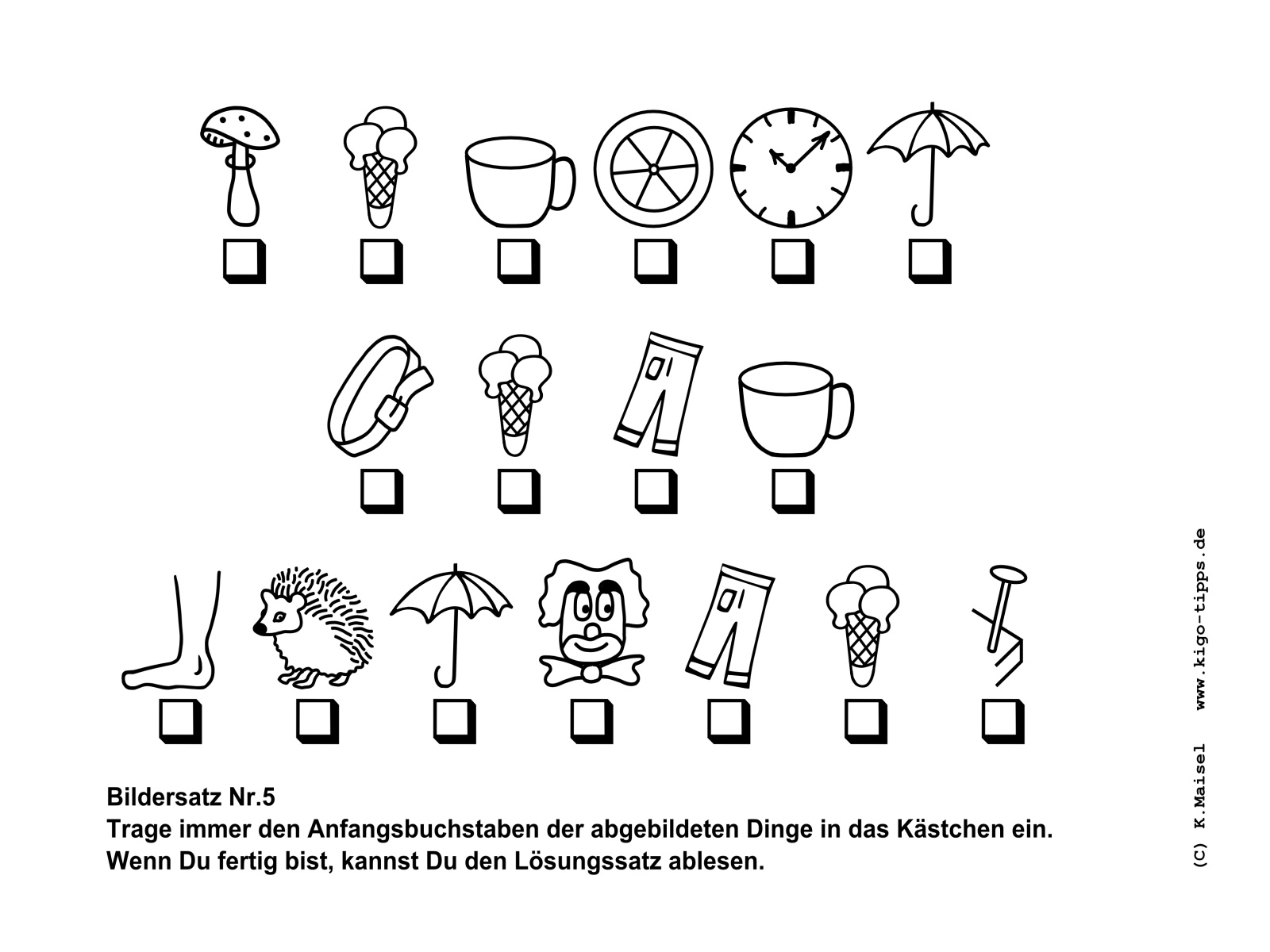 Bildersatz Nr.5
Trage immer den Anfangsbuchstaben der abgebildeten Dinge in das Kästchen ein.
Wenn Du fertig bist, kannst Du den Lösungssatz ablesen.

(C) K.Maisel www.kigo-tipps.de