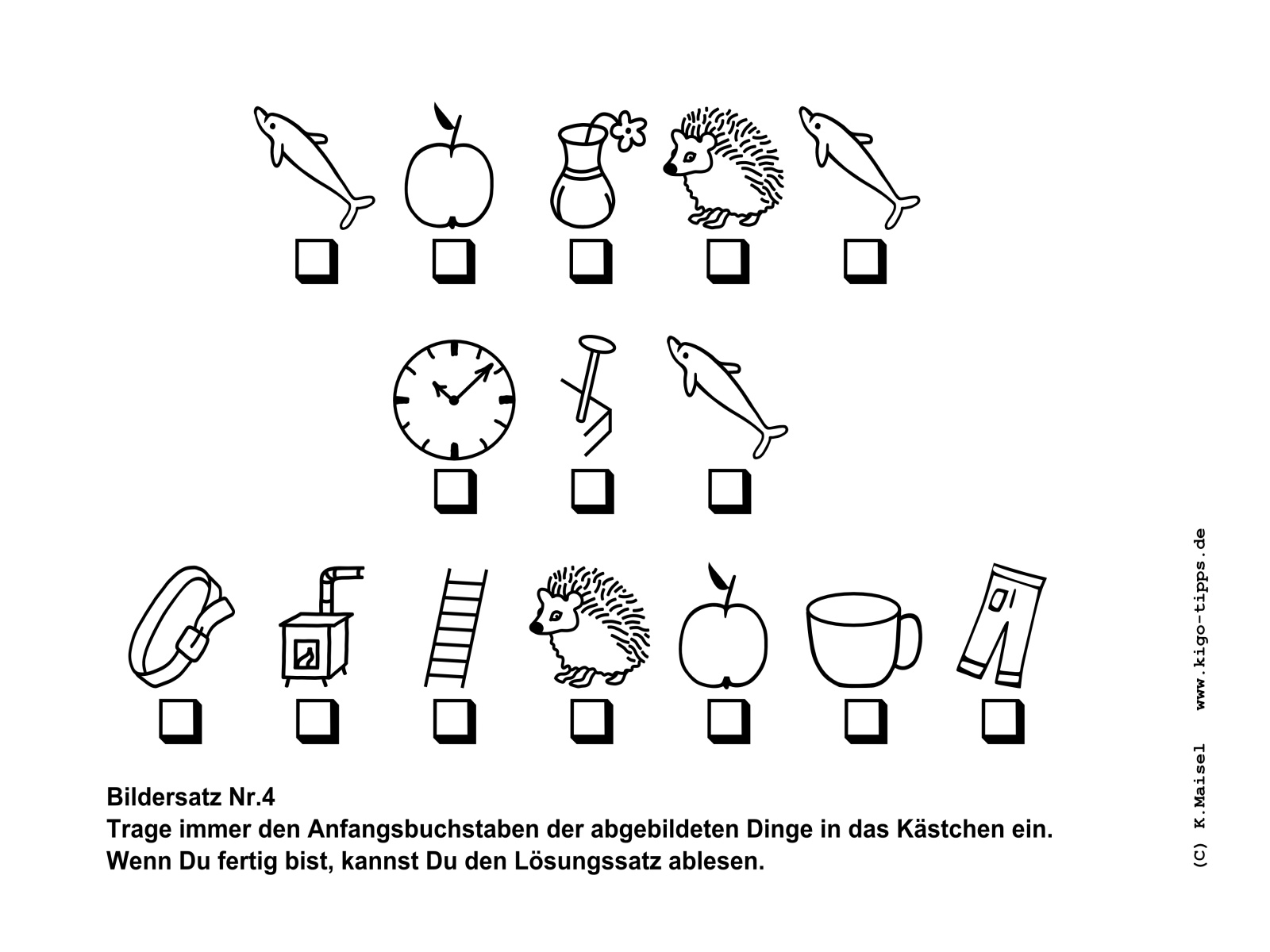 Bildersatz Nr.4
Trage immer den Anfangsbuchstaben der abgebildeten Dinge in das Kästchen ein. Wenn Du fertig bist, kannst Du den Lösungssatz ablesen.

(C) K.Maisel www.kigo-tipps.de