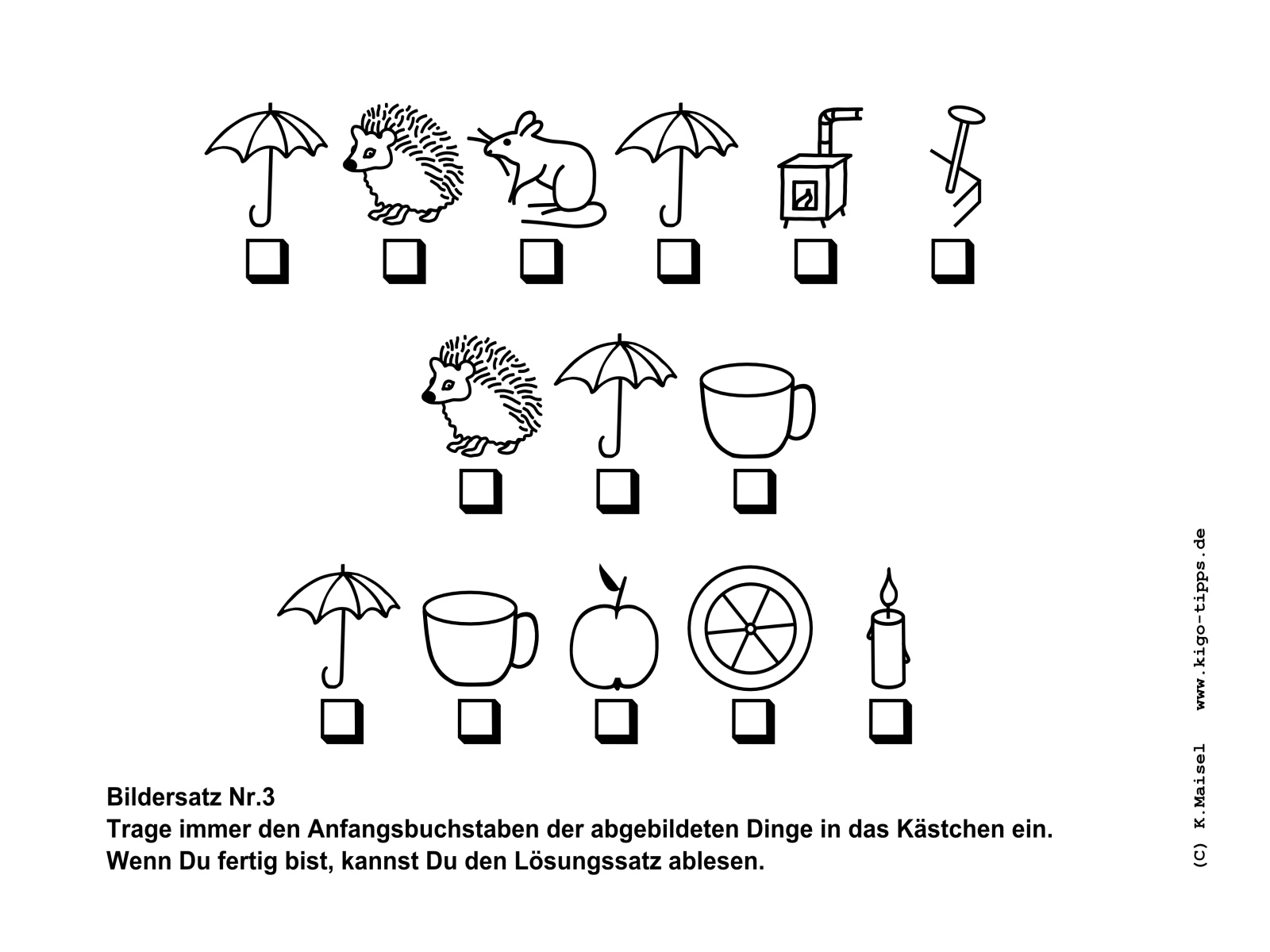 Bildersatz Nr.3
Trage immer den Anfangsbuchstaben der abgebildeten Dinge in das Kästchen ein.
Wenn Du fertig bist, kannst Du den Lösungssatz ablesen.

(C) K.Maisel www.kigo-tipps.de