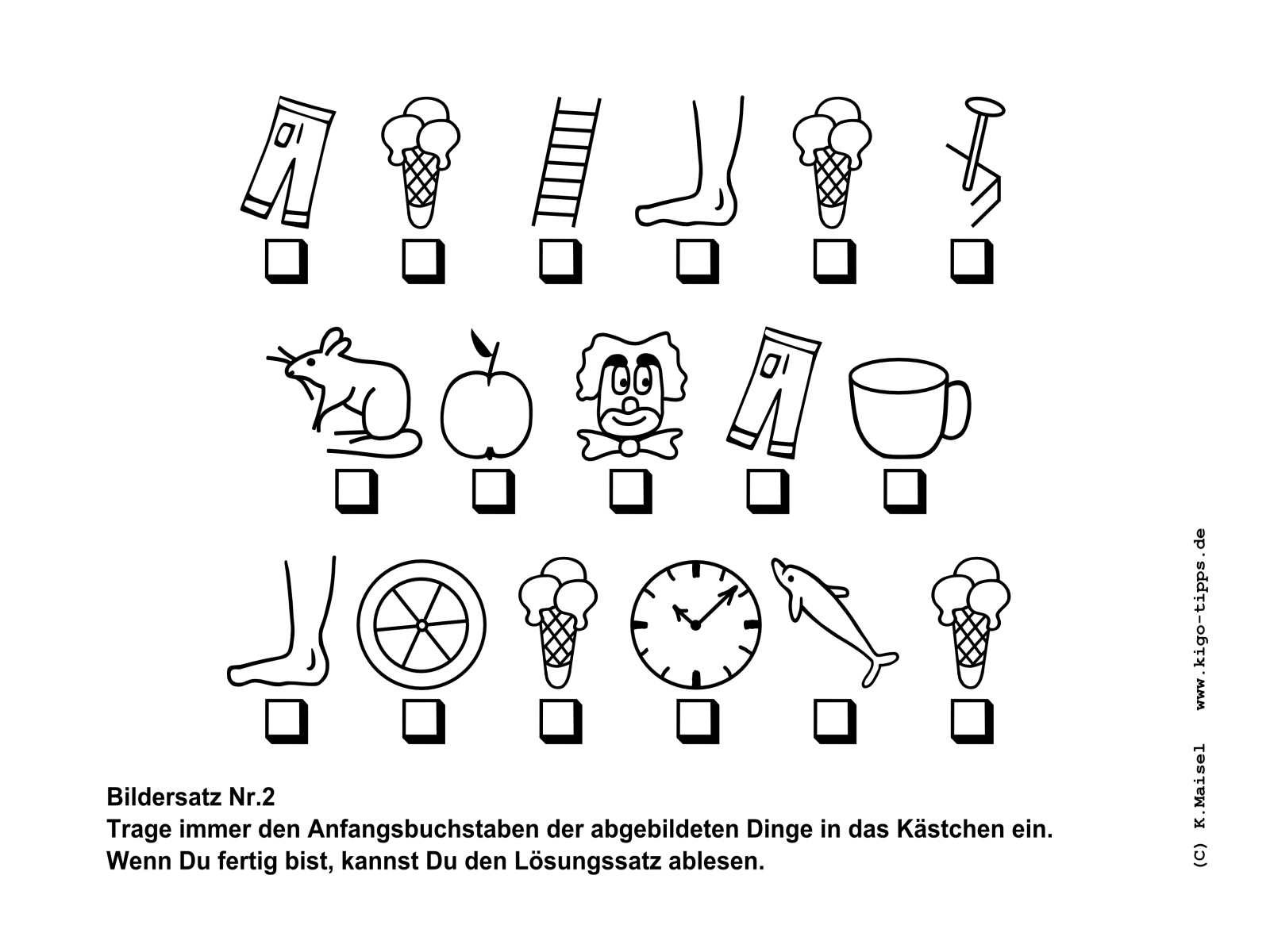 Bildersatz Nr.2
Trage immer den Anfangsbuchstaben der abgebildeten Dinge in das Kästchen ein.
Wenn Du fertig bist, kannst Du den Lösungssatz ablesen.

(C) K.Maisel www.kigo-tipps.de