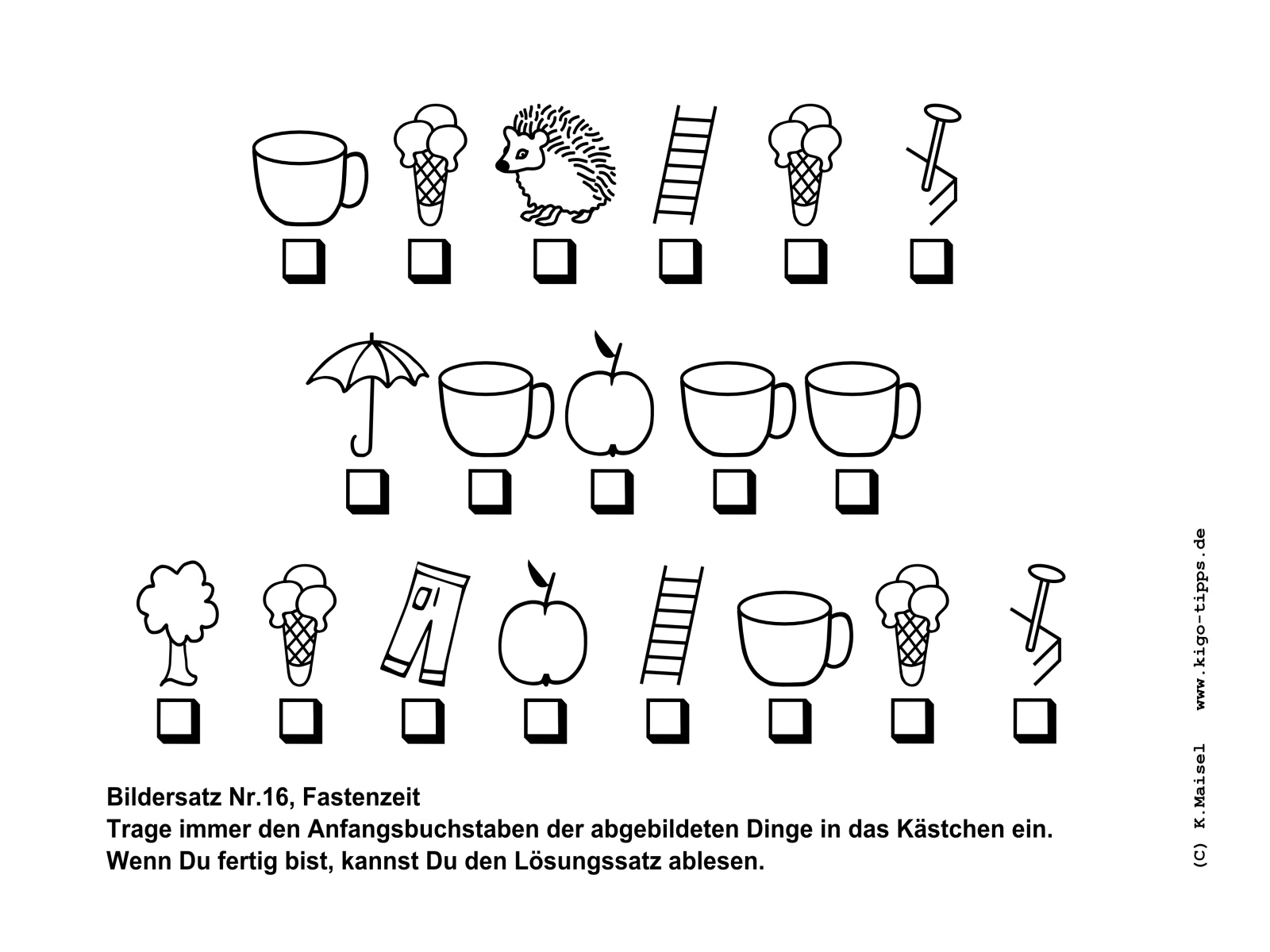 Bildersatz Nr.16, Fastenzeit
Trage immer den Anfangsbuchstaben der abgebildeten Dinge in das Kästchen ein.
Wenn Du fertig bist, kannst Du den Lösungssatz ablesen.

(C) K.Maisel www.kigo-tipps.de