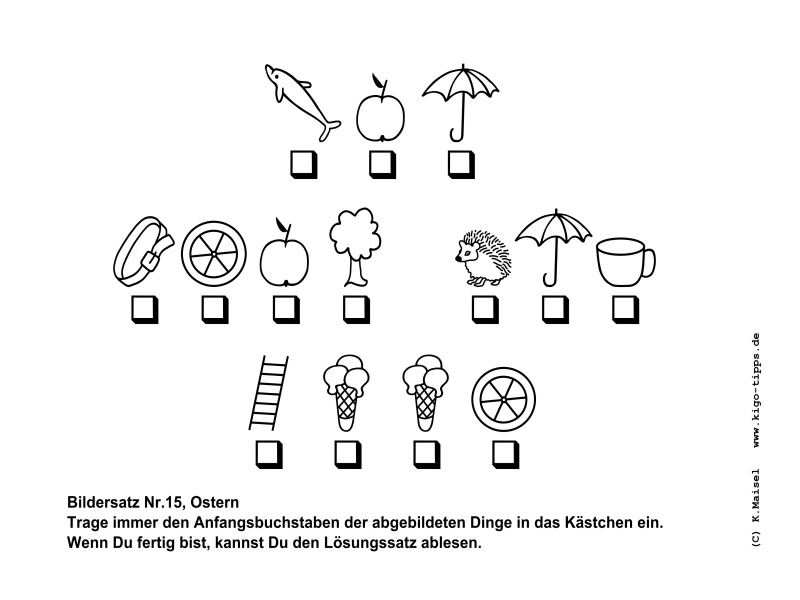 Bildersatz Nr.15, Ostern
Trage immer den Anfangsbuchstaben der abgebildeten Dinge in das Kästchen ein.
Wenn Du fertig bist, kannst Du den Lösungssatz ablesen.

(C) K.Maisel www.kigo-tipps.de