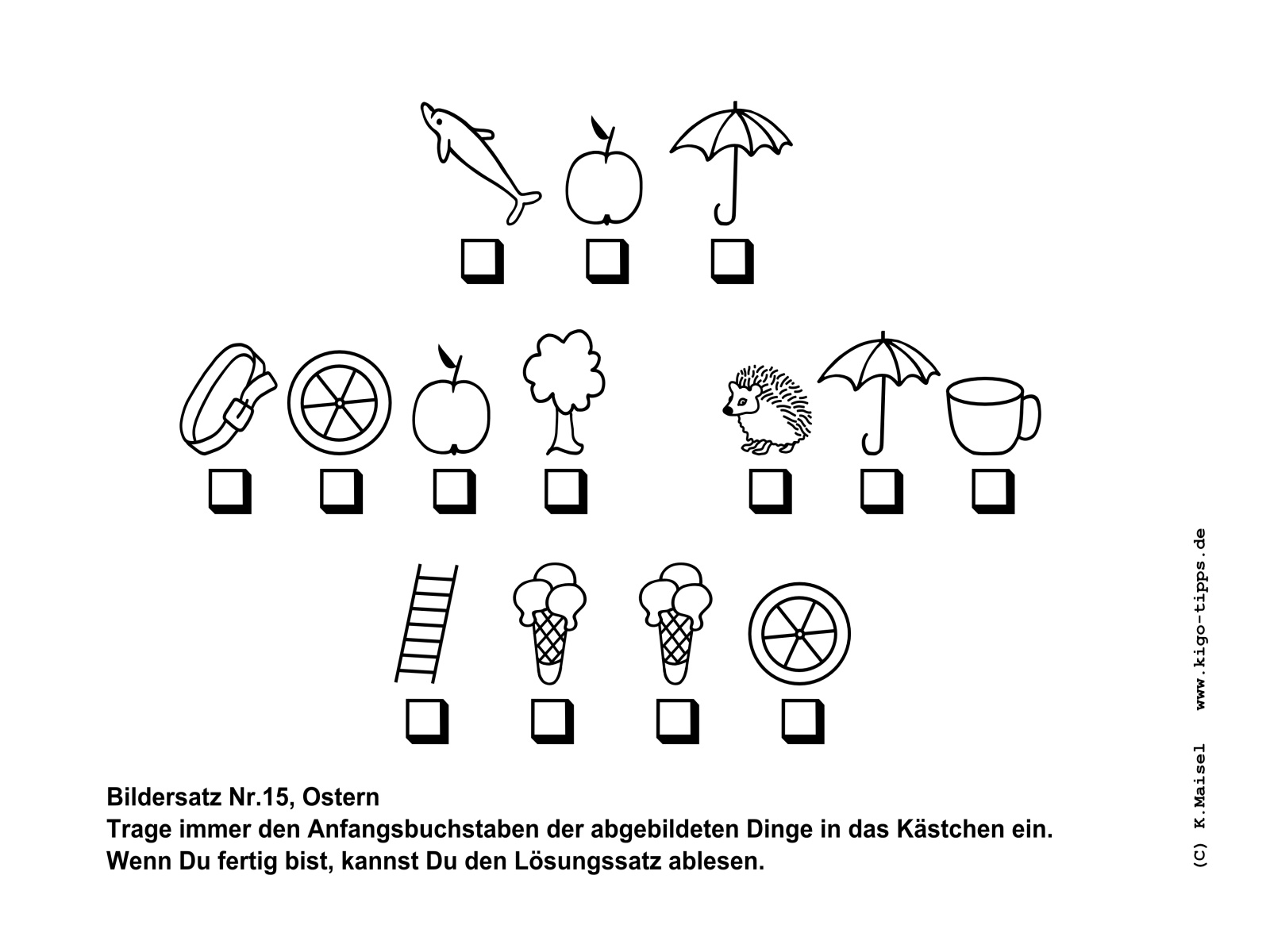 Bildersatz Nr.15, Ostern
Trage immer den Anfangsbuchstaben der abgebildeten Dinge in das Kästchen ein.
Wenn Du fertig bist, kannst Du den Lösungssatz ablesen.

(C) K.Maisel www.kigo-tipps.de