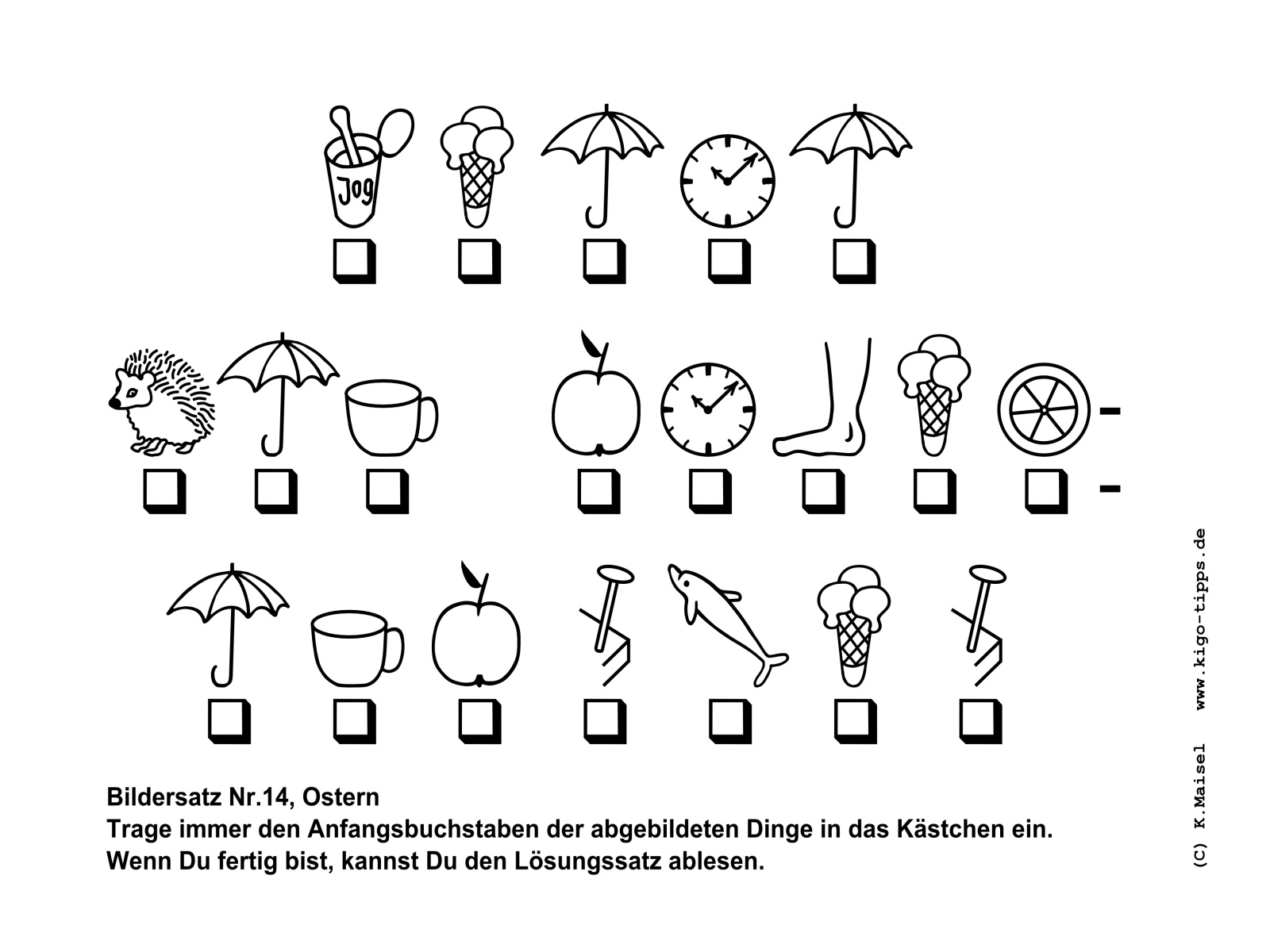 Jog

-
-

Bildersatz Nr.14, Ostern
Trage immer den Anfangsbuchstaben der abgebildeten Dinge in das Kästchen ein.
Wenn Du fertig bist, kannst Du den Lösungssatz ablesen.

(C) K.Maisel www.kigo-tipps.de