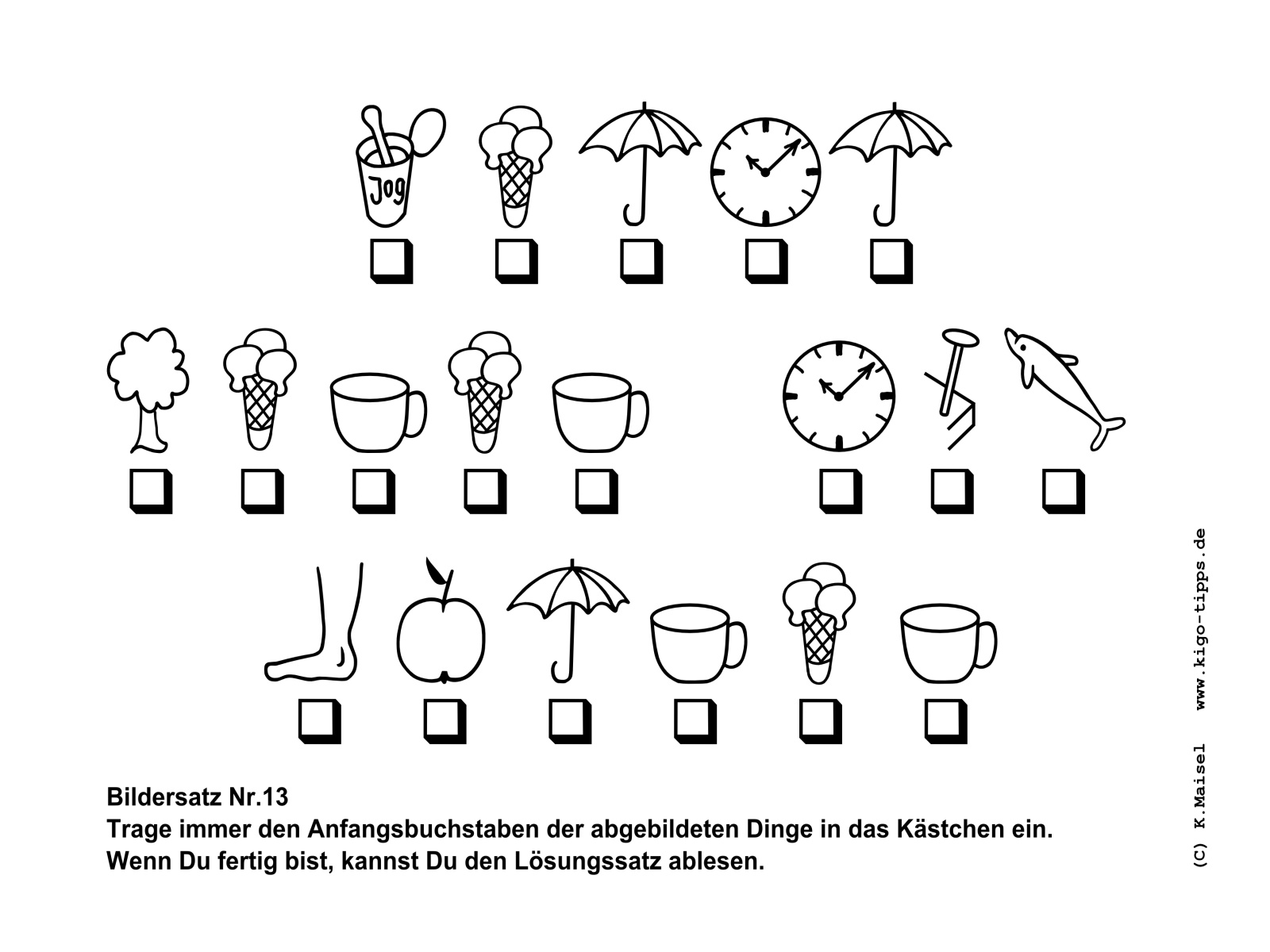 Jog

Bildersatz Nr.13
Trage immer den Anfangsbuchstaben der abgebildeten Dinge in das Kästchen ein.
Wenn Du fertig bist, kannst Du den Lösungssatz ablesen.

(C) K.Maisel   www.kigo-tipps.de