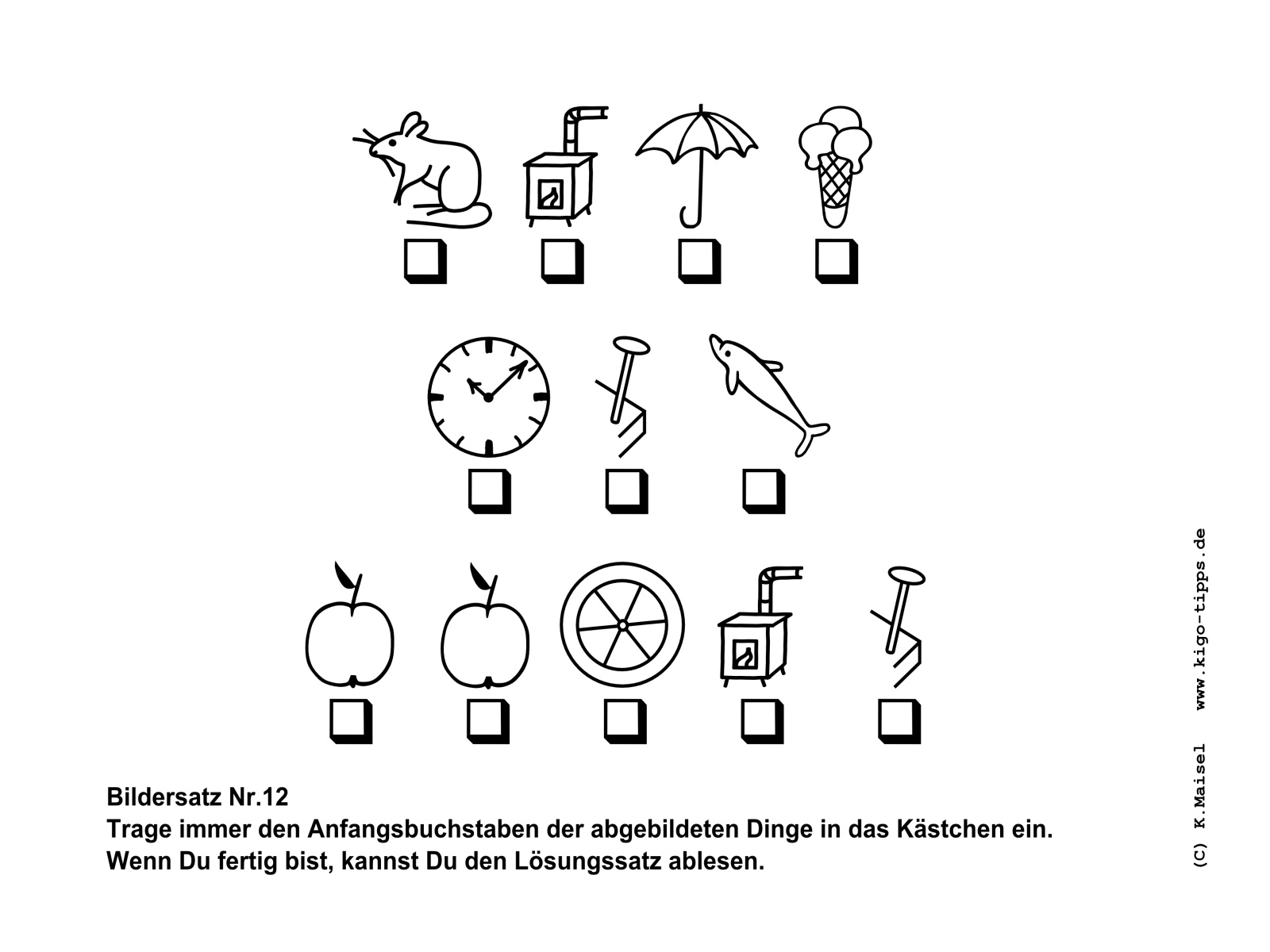 Bildersatz Nr.12
Trage immer den Anfangsbuchstaben der abgebildeten Dinge in das Kästchen ein.
Wenn Du fertig bist, kannst Du den Lösungssatz ablesen.

(C) K.Maisel www.kigo-tipps.de