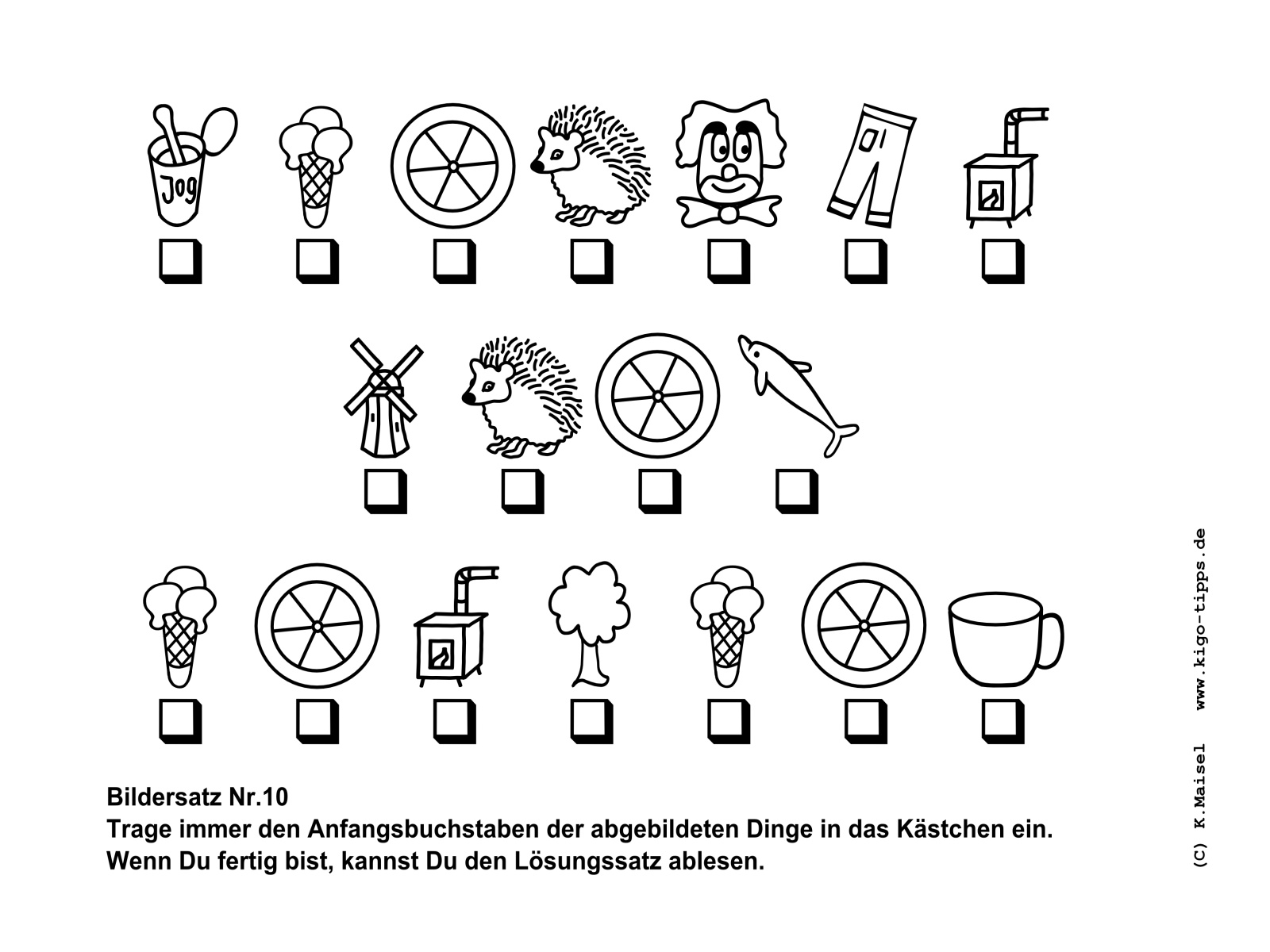 Jog

Bildersatz Nr.10
Trage immer den Anfangsbuchstaben der abgebildeten Dinge in das Kästchen ein.
Wenn Du fertig bist, kannst Du den Lösungssatz ablesen.

(C) K.Maisel www.kigo-tipps.de