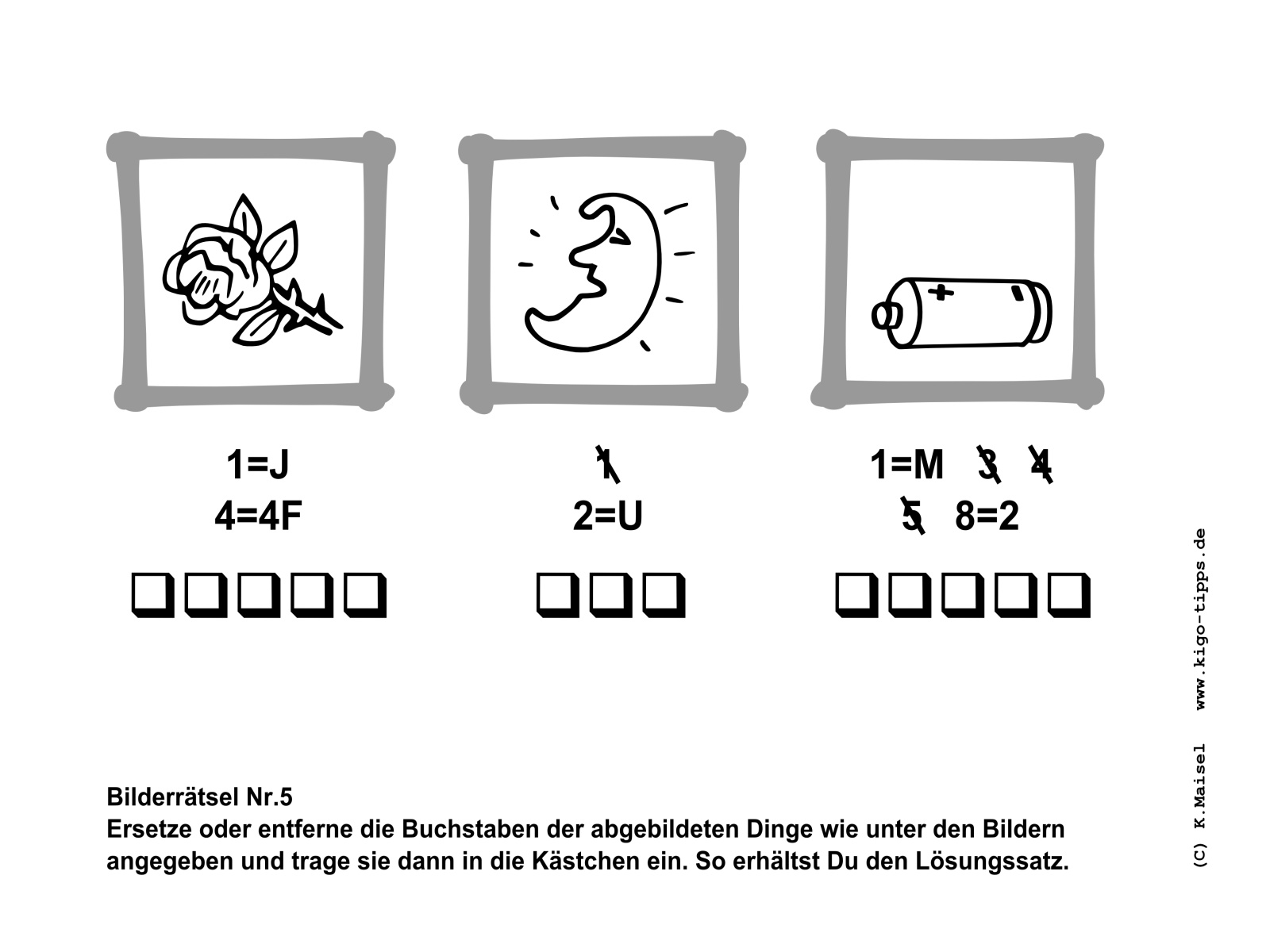 1=J
4=4F

1
2=U

1=M 3 4
5 8=2

Bilderrätsel Nr.5
Ersetze oder entferne die Buchstaben der abgebildeten Dinge wie unter den Bildern angegeben und trage sie dann in die Kästchen ein. So erhältst Du den Lösungssatz.

(C) K.Maisel www.kigo-tipps.de