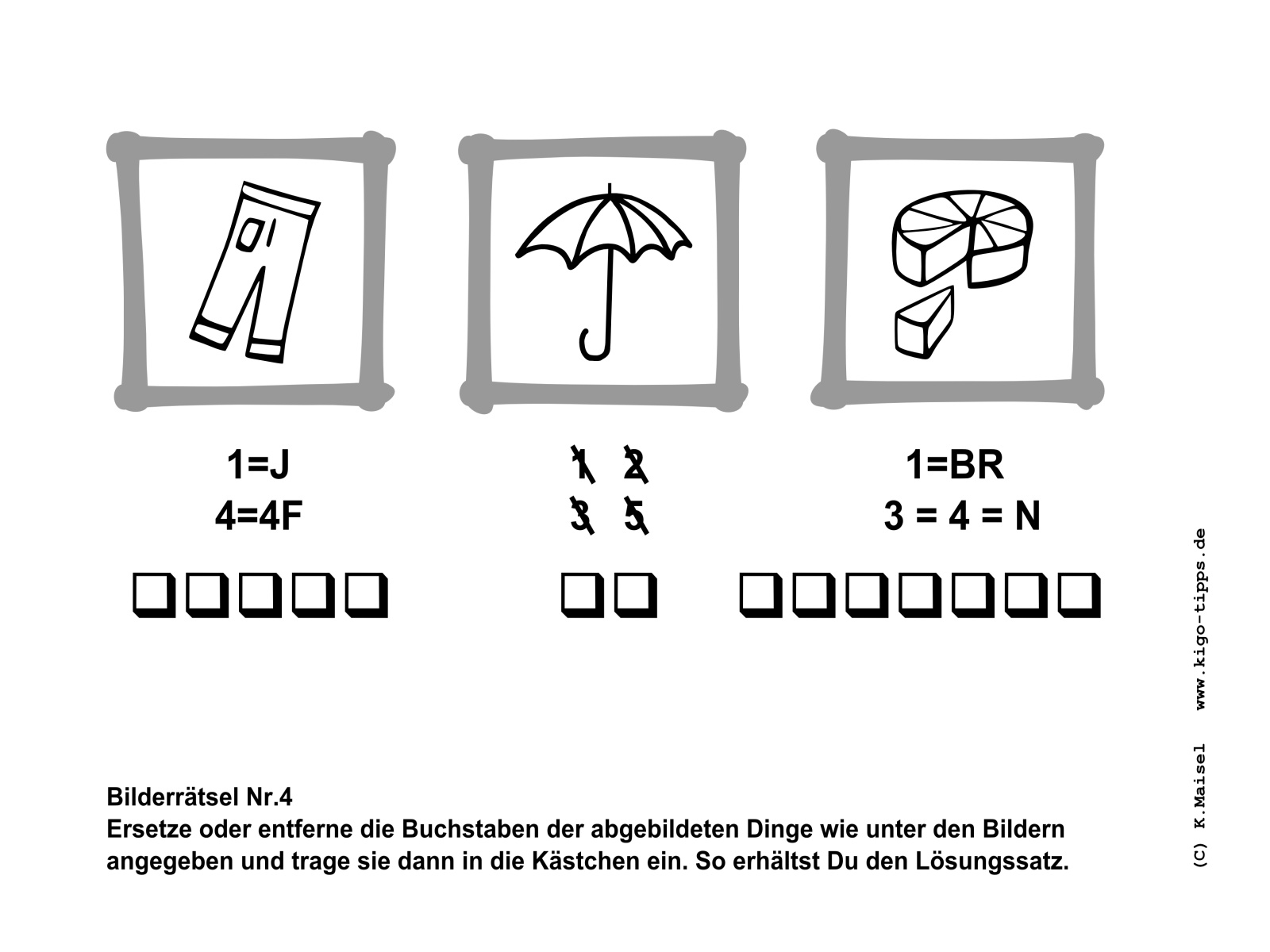 1=J
4=4F

1 2
3 5

1=BR
3 = 4 = N

Bilderrätsel Nr.4
Ersetze oder entferne die Buchstaben der abgebildeten Dinge wie unter den Bildern angegeben und trage sie dann in die Kästchen ein. So erhältst Du den Lösungssatz.

(C) K.Maisel www.kigo-tipps.de