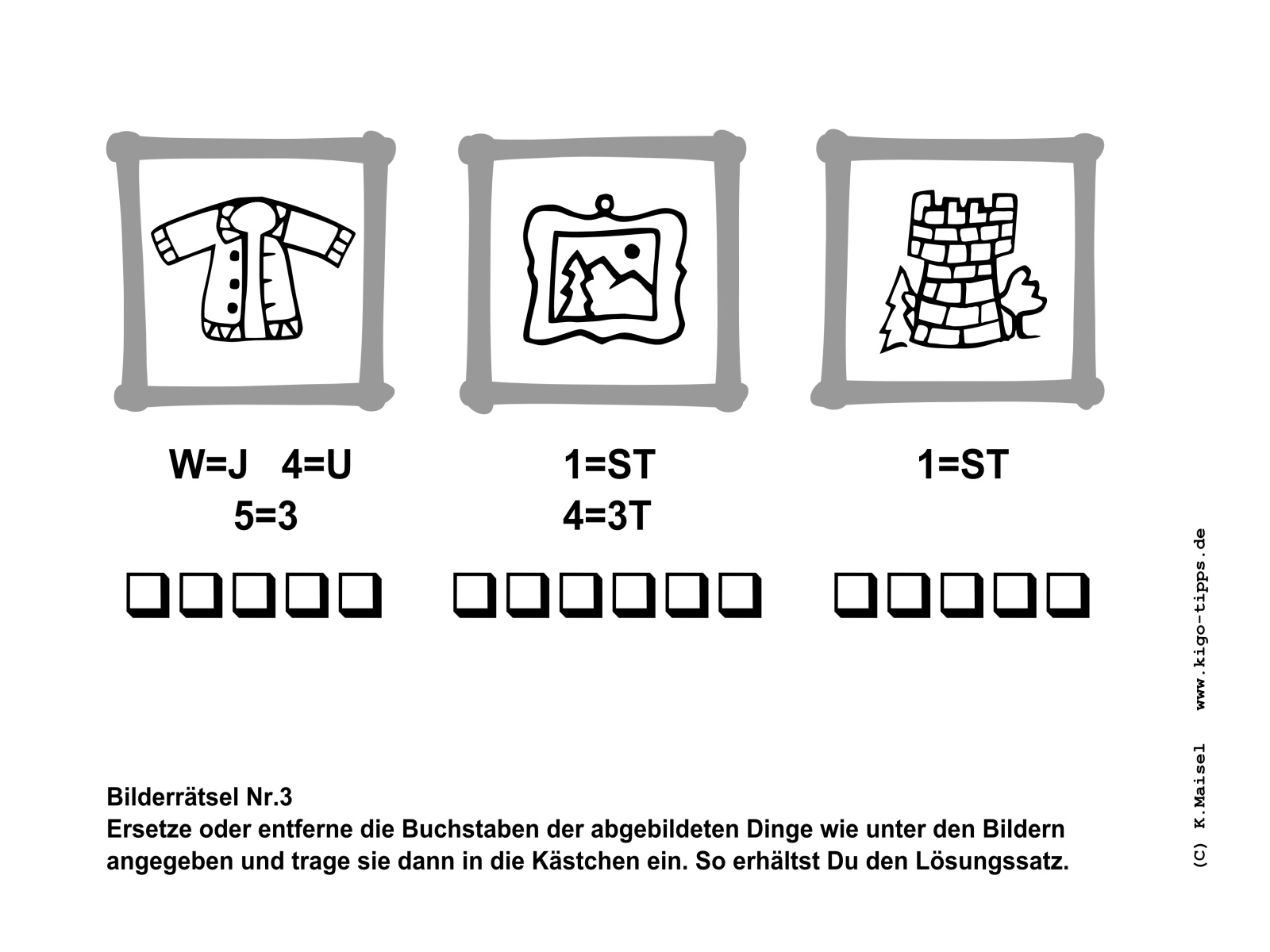 W=J 4=U
5=3

1=ST
4=3T

1=ST

Bilderrätsel Nr.3
Ersetze oder entferne die Buchstaben der abgebildeten Dinge wie unter den Bildern angegeben und trage sie dann in die Kästchen ein. So erhältst Du den Lösungssatz.

(C) K.Maisel www.kigo-tipps.de