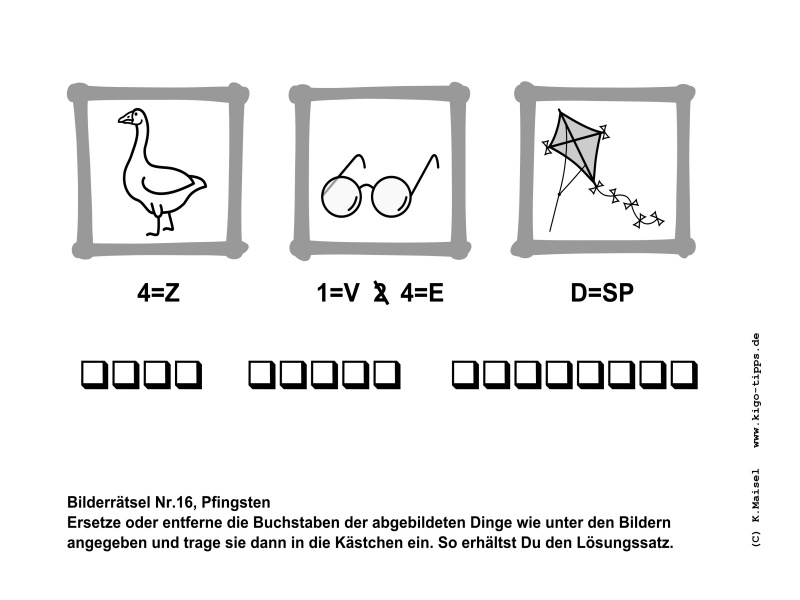 4=Z

1=V 2 4=E

D=SP

Bilderrätsel Nr.16, Pfingsten
Ersetze oder entferne die Buchstaben der abgebildeten Dinge wie unter den Bildern angegeben und trage sie dann in die Kästchen ein. So erhältst Du den Lösungssatz.

(C) K.Maisel www.kigo-tipps.de