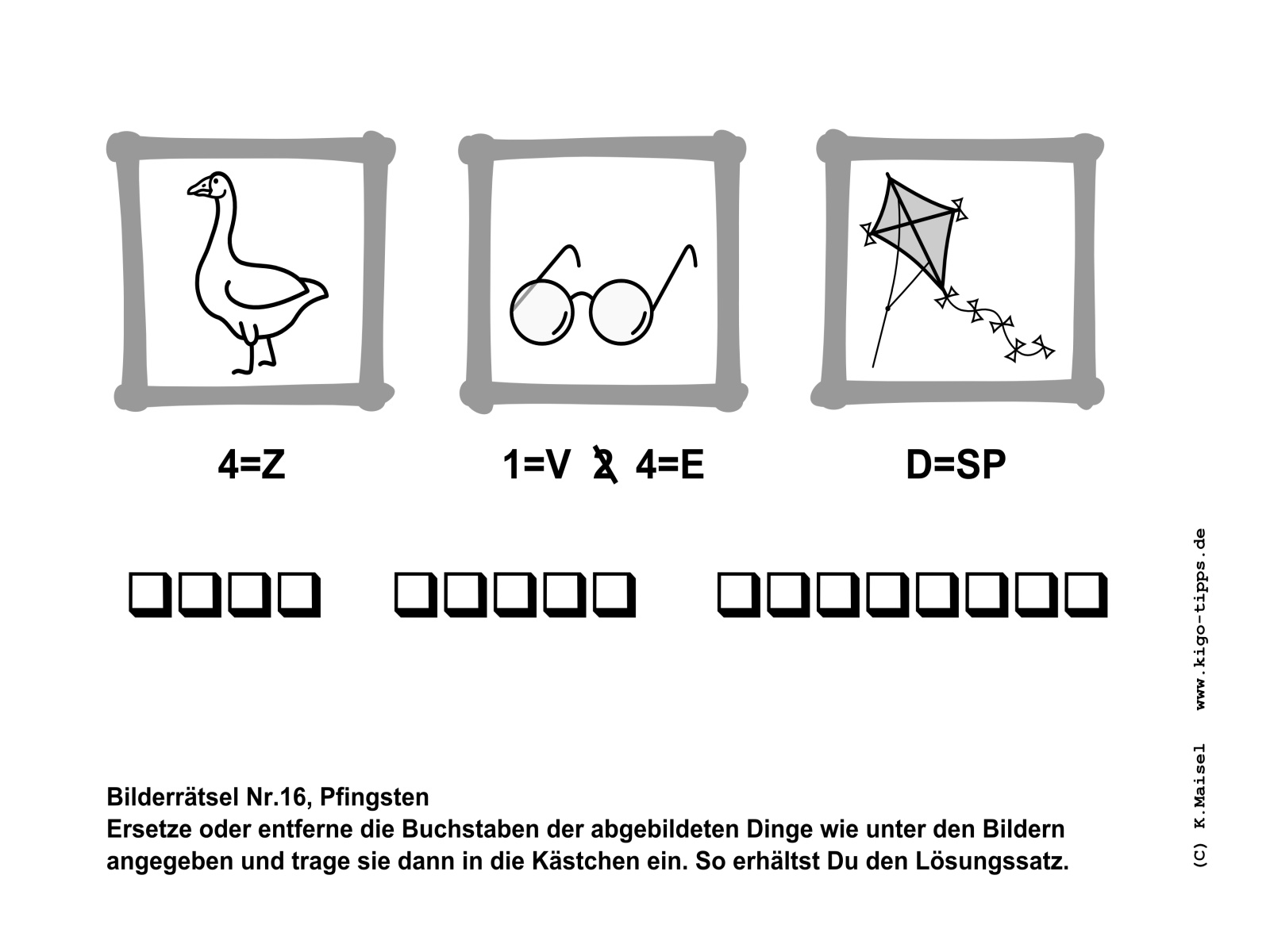 4=Z

1=V 2 4=E

D=SP

Bilderrätsel Nr.16, Pfingsten
Ersetze oder entferne die Buchstaben der abgebildeten Dinge wie unter den Bildern angegeben und trage sie dann in die Kästchen ein. So erhältst Du den Lösungssatz.

(C) K.Maisel www.kigo-tipps.de