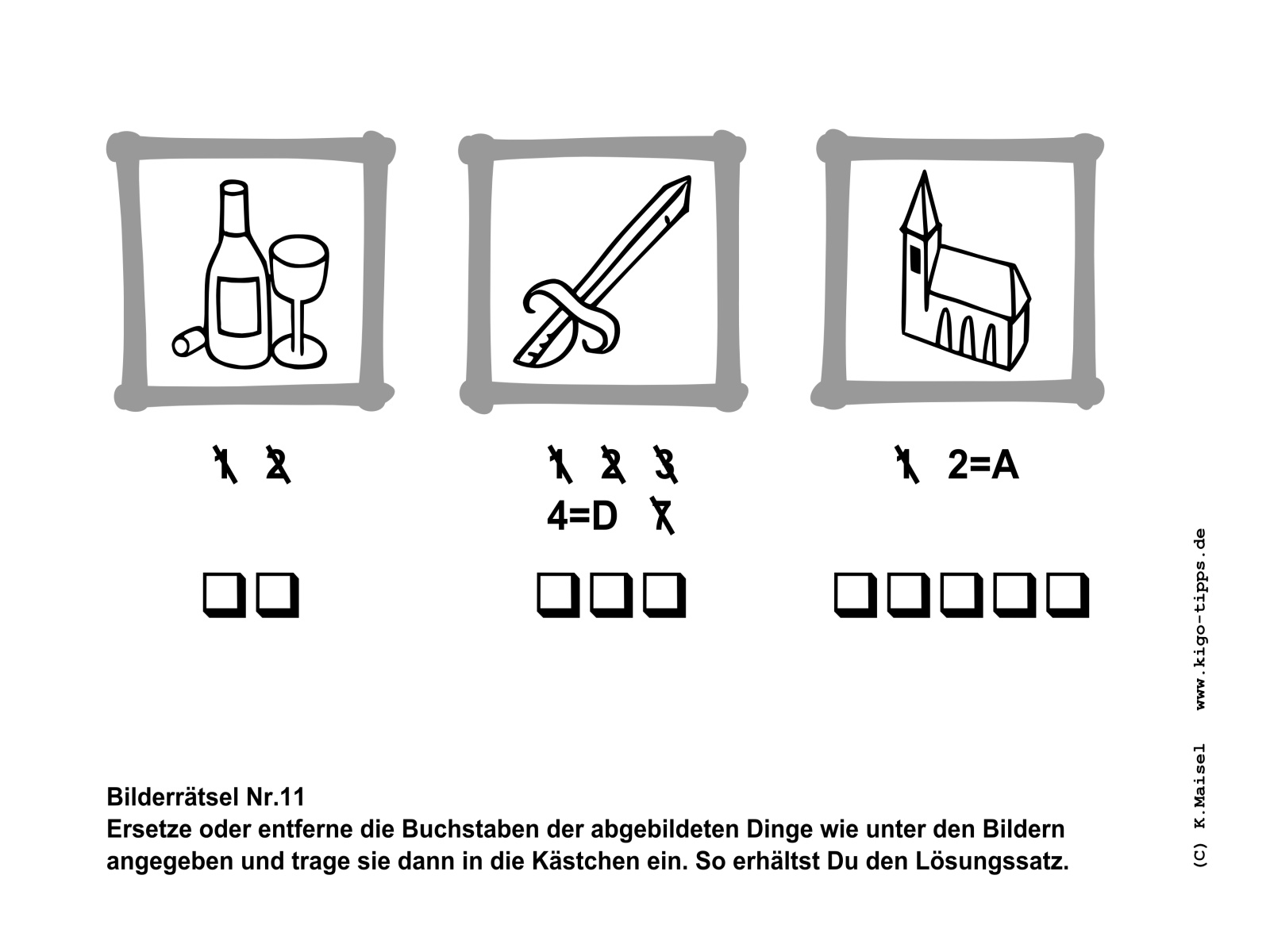 1 2

1 2 3
4=D 7

1 2=A

Bilderrätsel Nr.11
Ersetze oder entferne die Buchstaben der abgebildeten Dinge wie unter den Bildern angegeben und trage sie dann in die Kästchen ein. So erhältst Du den Lösungssatz.

(C) K.Maisel www.kigo-tipps.de