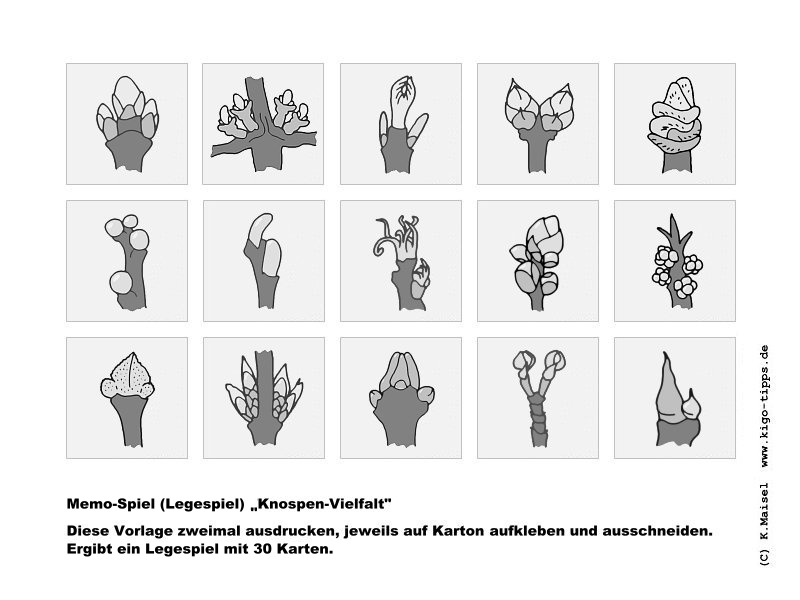 Memo-Spiel (Legespiel) „Knospen-Vielfalt"

Diese Vorlage zweimal ausdrucken, jeweils auf Karton aufkleben und ausschneiden. Ergibt ein Legespiel mit 30 Karten.

(C) K.Maisel www.kigo-tipps.de